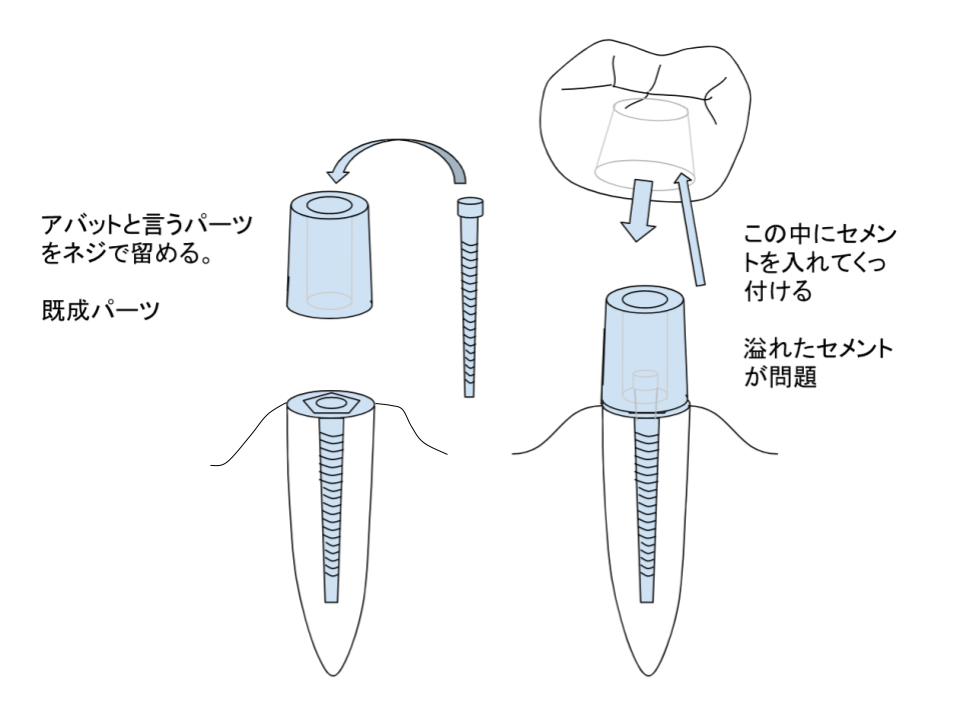 アバットと言うパーツをネジで留める。

既成パーツ

この中にセメントを入れてくっ付ける

溢れたセメントが問題